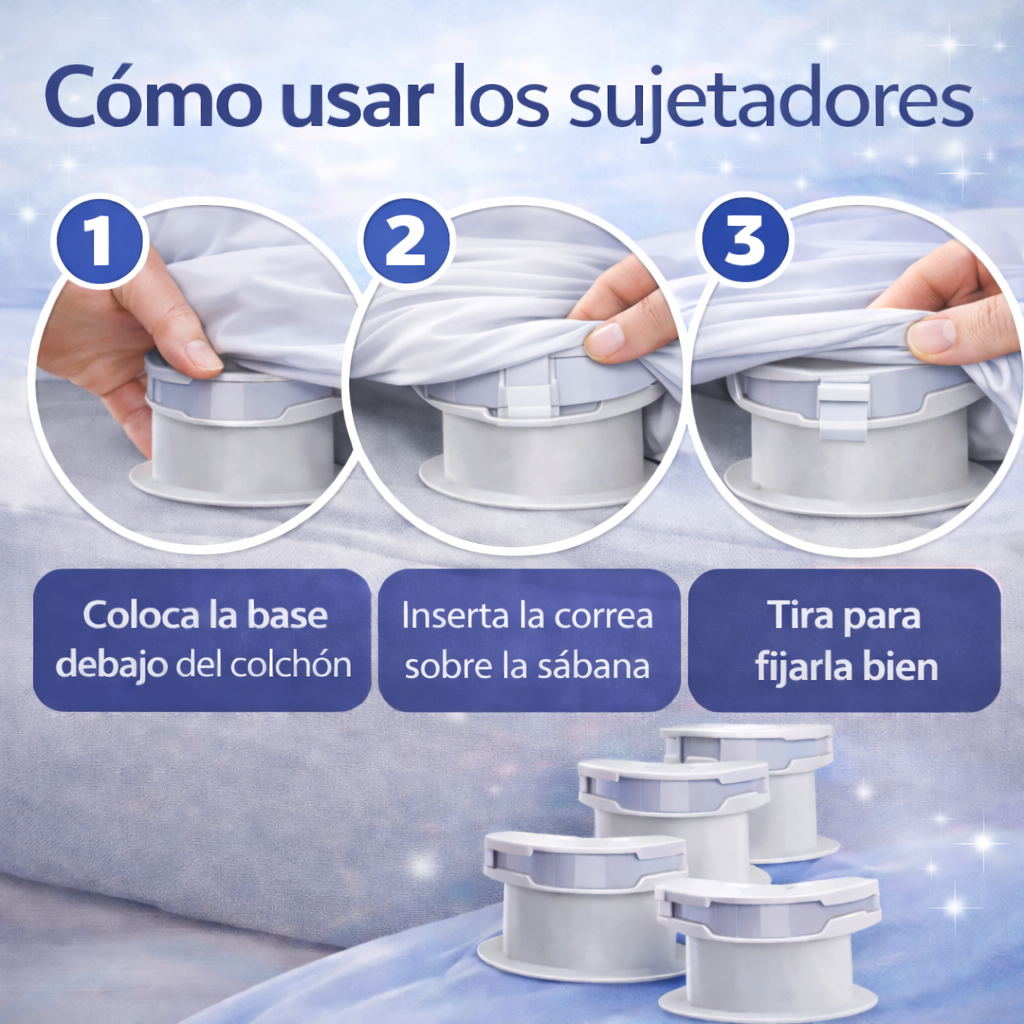 Cómo usar los sujetadores

1

2

3

Coloca la base debajo del colchón

Inserta la correa sobre la sábana

Tira para fijarla bien