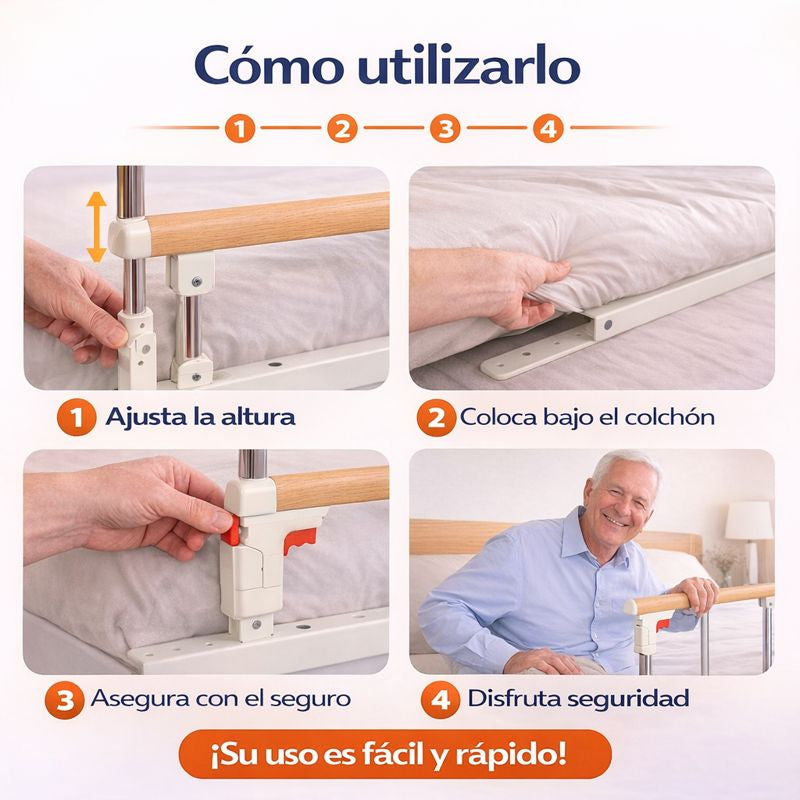 Cómo utilizarlo

1 2 3 4

1 Ajusta la altura

2 Coloca bajo el colchón

3 Asegura con el seguro

4 Disfruta seguridad

¡Su uso es fácil y rápido!