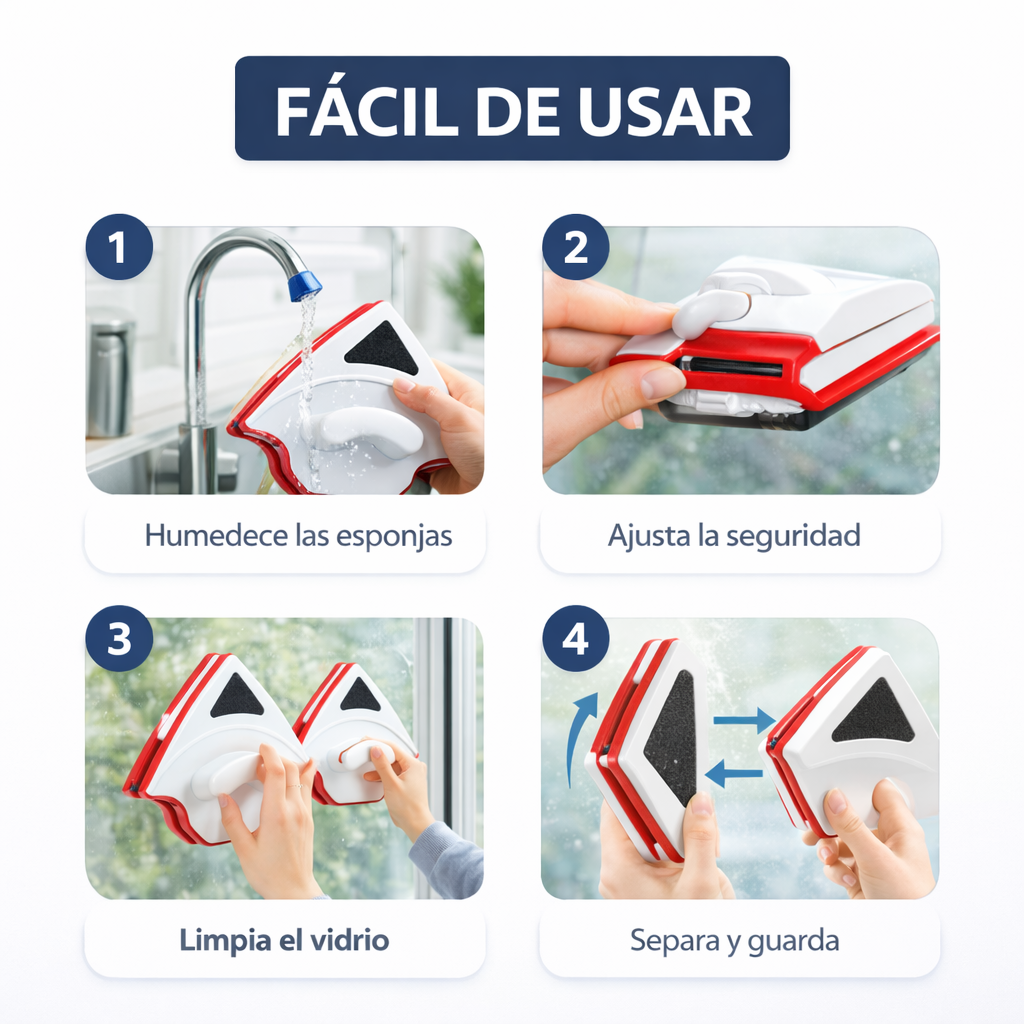 FÁCIL DE USAR

1

Humedece las esponjas

2

Ajusta la seguridad

3

Limpia el vidrio

4

Separa y guarda