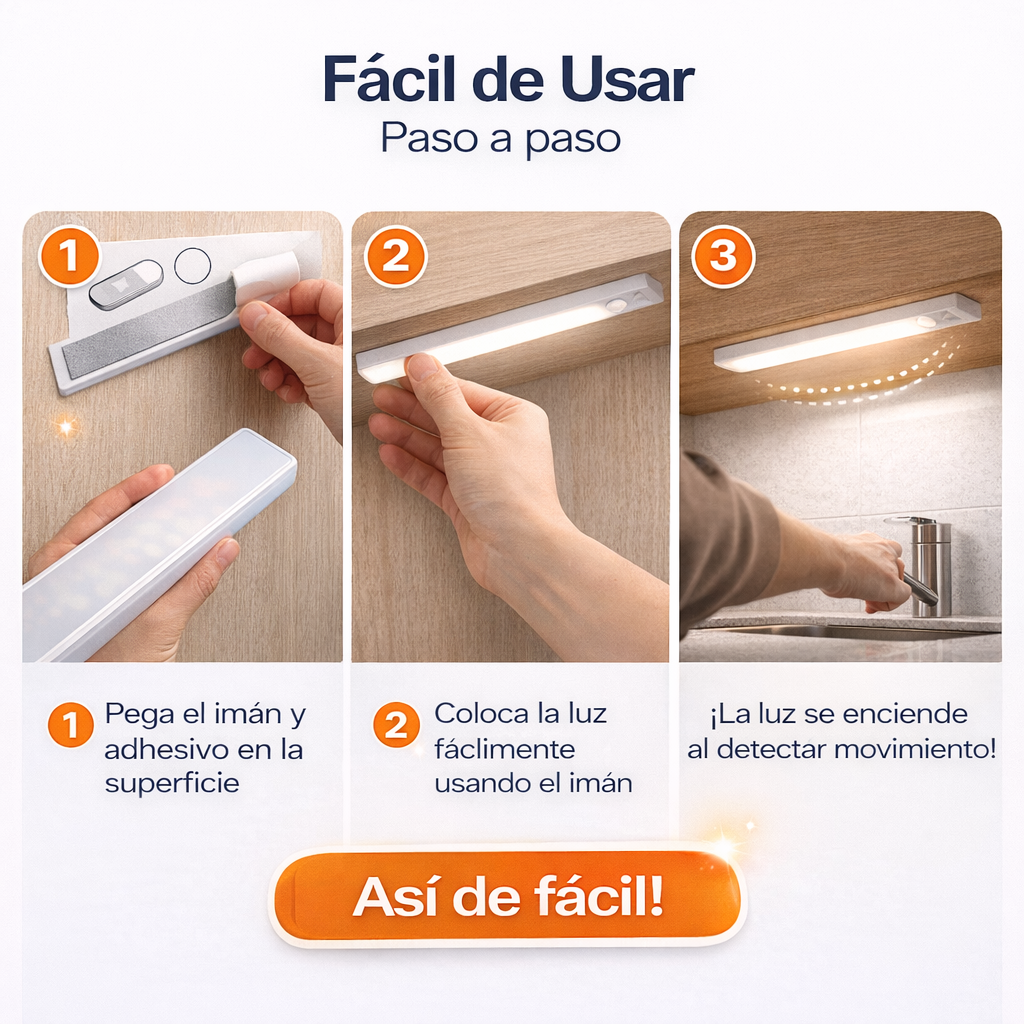 Fácil de Usar
Paso a paso

1

2

3

1 Pega el imán y adhesivo en la superficie

2 Coloca la luz fáclimente usando el imán

¡La luz se enciende al detectar movimiento!

Así de fácil!